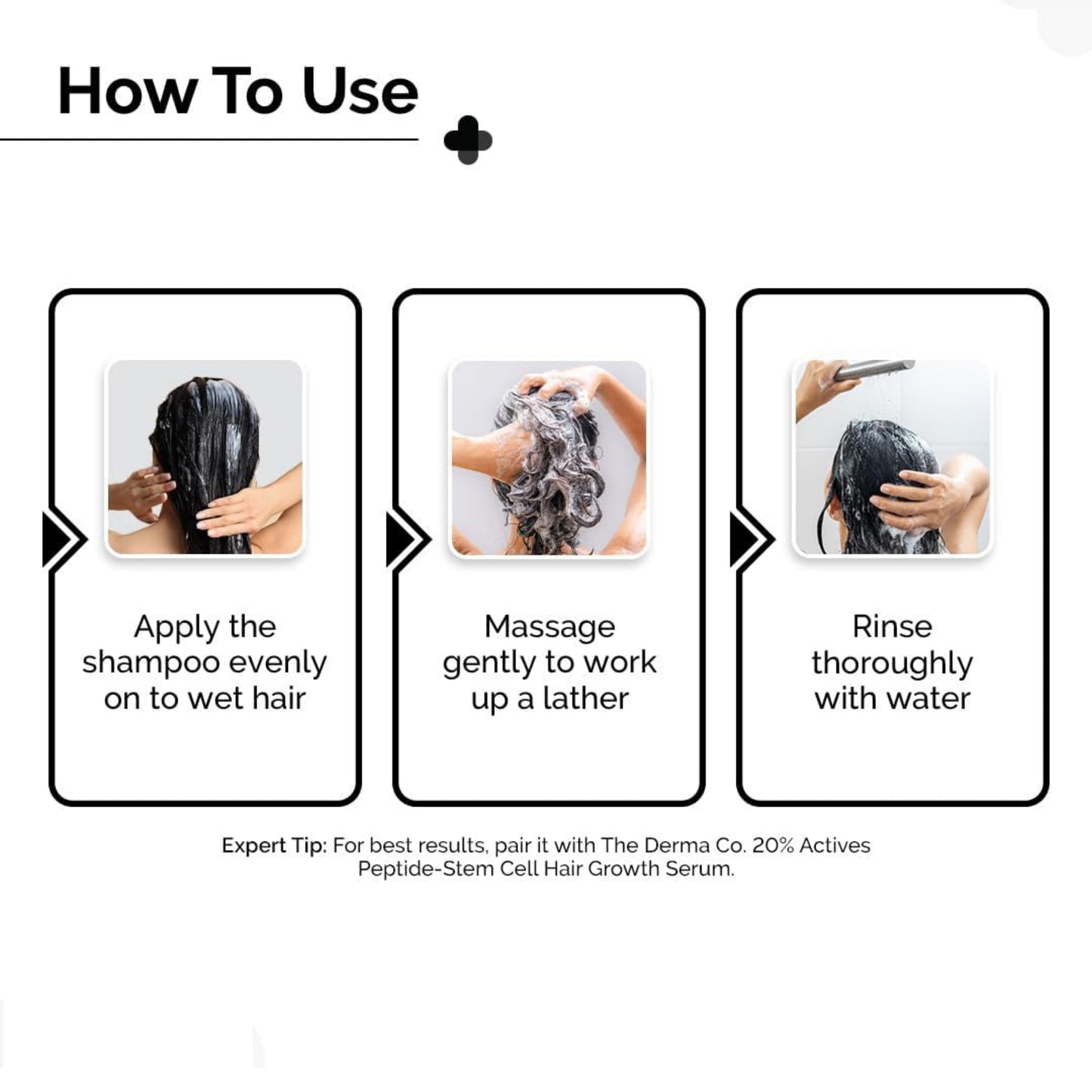 How To Use

Apply the shampoo evenly on to wet hair

Massage gently to work up a lather

Rinse thoroughly with water

Expert Tip: For best results, pair it with The Derma Co. 20% Actives Peptide-Stem Cell Hair Growth Serum.